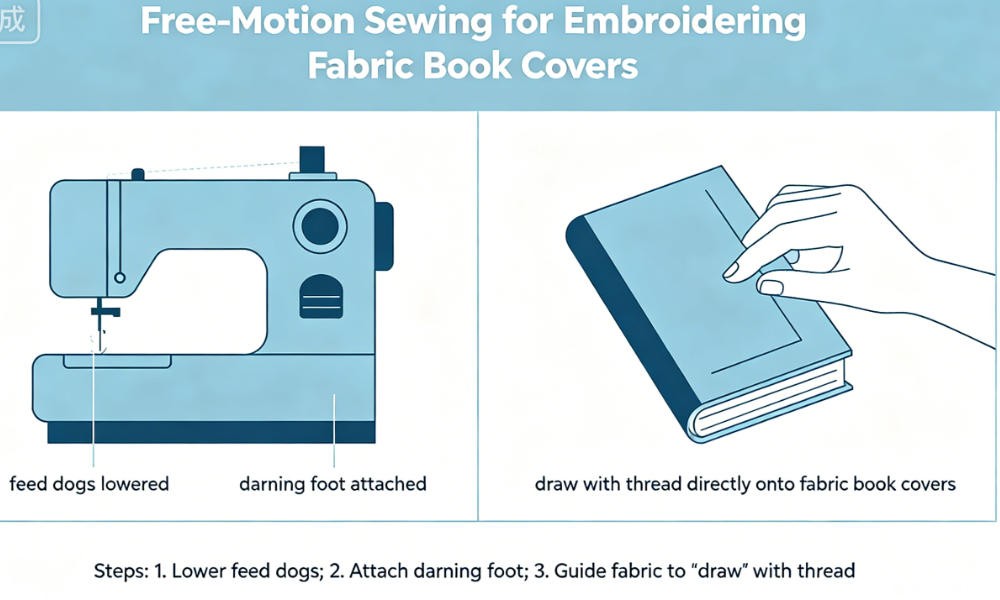 成

Free-Motion Sewing for Embroidering Fabric Book Covers

feed dogs lowered

darning foot attached

draw with thread directly onto fabric book covers

Steps: 1. Lower feed dogs; 2. Attach darning foot; 3. Guide fabric to "draw" with thread